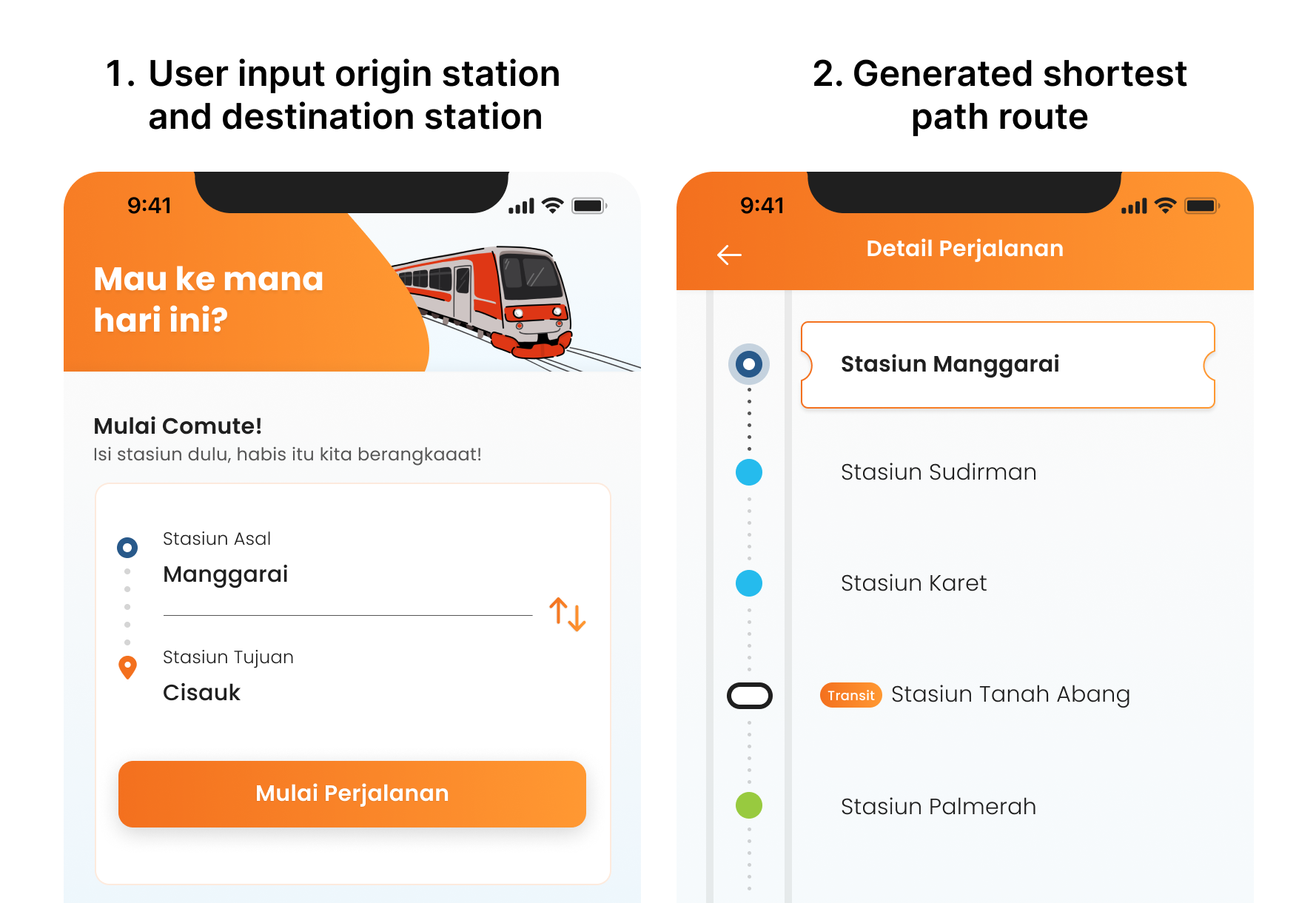 1. User input origin station and destination station

9:41

Mau ke mana hari ini?

Mulai Comute!
Isi stasiun dulu, habis itu kita berangkaaat!

Stasiun Asal
Manggarai

Stasiun Tujuan
Cisauk

Mulai Perjalanan

2. Generated shortest path route

9:41

Detail Perjalanan

Stasiun Manggarai

Stasiun Sudirman

Stasiun Karet

Transit Stasiun Tanah Abang

Stasiun Palmerah